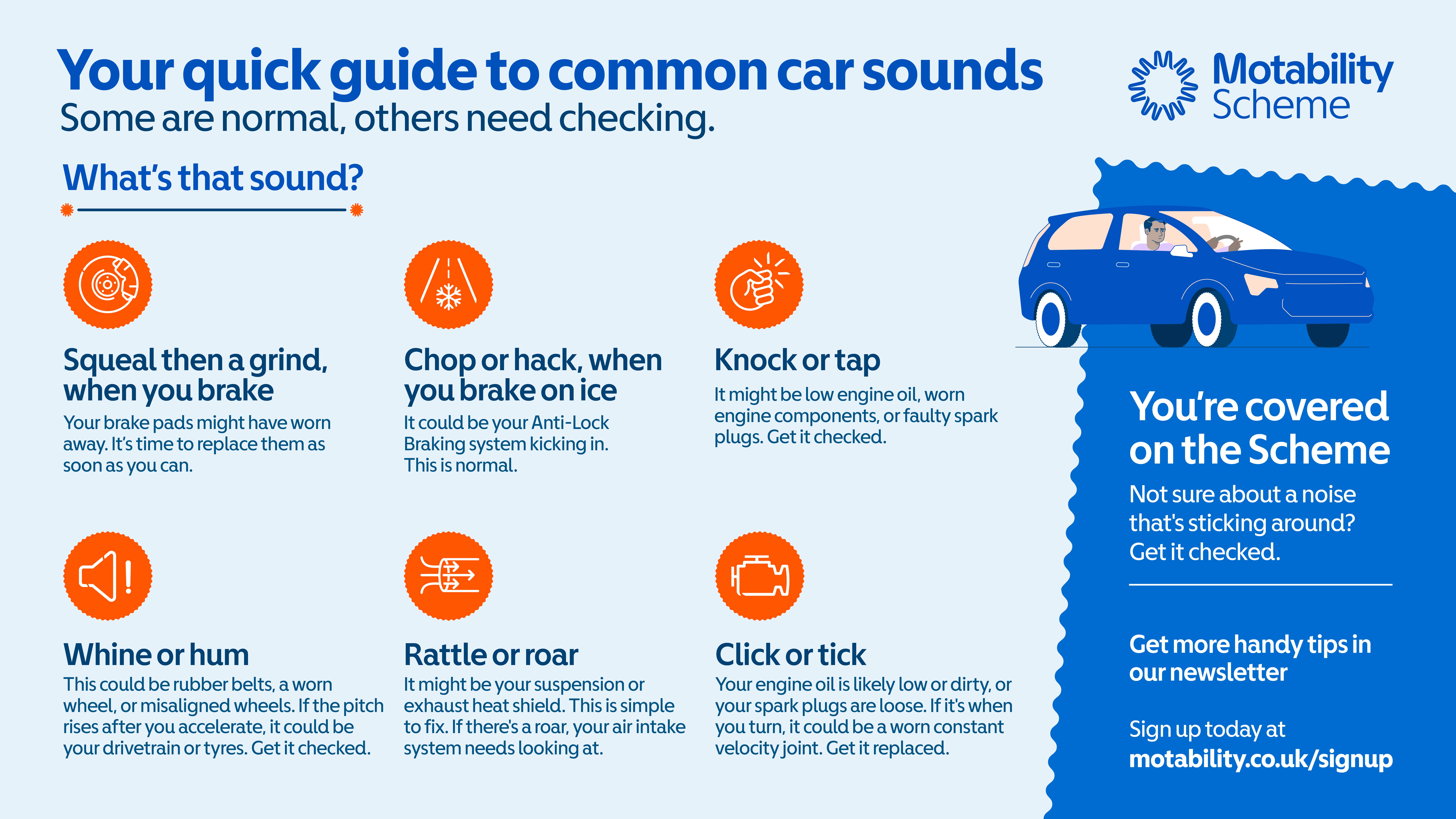 Your quick guide to common car sounds
Some are normal, others need checking.

Motability Scheme

What's that sound?

Squeal then a grind, when you brake
Your brake pads might have worn away. It's time to replace them as soon as you can.

Chop or hack, when you brake on ice
It could be your Anti-Lock Braking system kicking in. This is normal.

Knock or tap
It might be low engine oil, worn engine components, or faulty spark plugs. Get it checked.

Whine or hum
This could be rubber belts, a worn wheel, or misaligned wheels. If the pitch rises after you accelerate, it could be your drivetrain or tyres. Get it checked.

Rattle or roar
It might be your suspension or exhaust heat shield. This is simple to fix. If there's a roar, your air intake system needs looking at.

Click or tick
Your engine oil is likely low or dirty, or your spark plugs are loose. If it's when you turn, it could be a worn constant velocity joint. Get it replaced.

You're covered on the Scheme
Not sure about a noise that's sticking around? Get it checked.

Get more handy tips in our newsletter

Sign up today at
motability.co.uk/signup